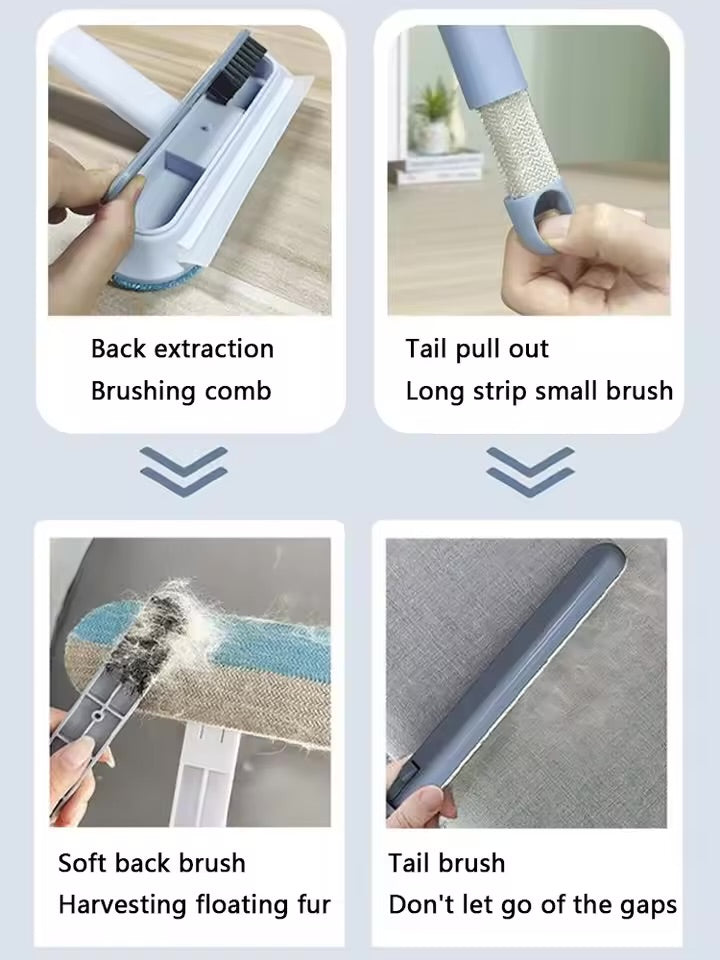 Back extraction
Brushing comb

Tail pull out
Long strip small brush

Soft back brush
Harvesting floating fur

Tail brush
Don't let go of the gaps